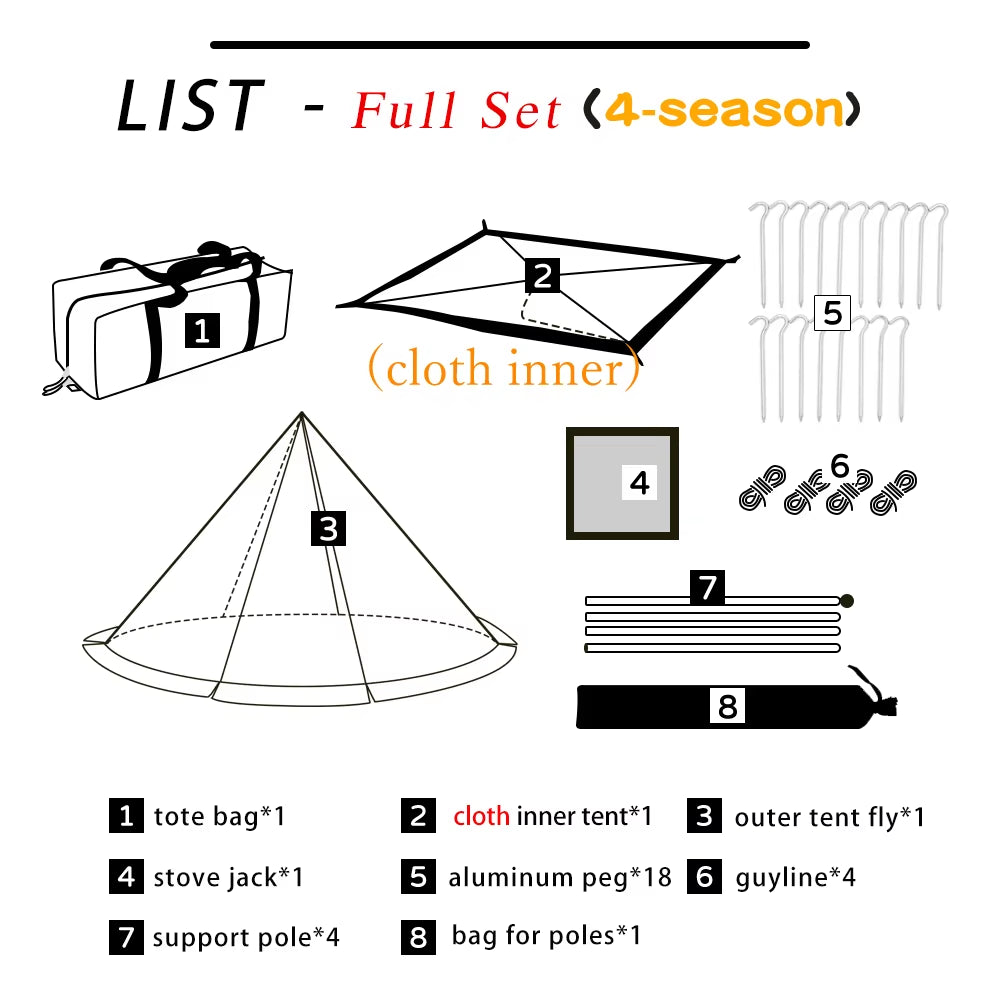 LIST - Full Set (4-season)

1

2

(cloth inner)

5

3

4

6

7

8

1 tote bag*1

2 cloth inner tent*1

3 outer tent fly*1

4 stove jack*1

5 aluminum peg*18

6 guyline*4

7 support pole*4

8 bag for poles*1