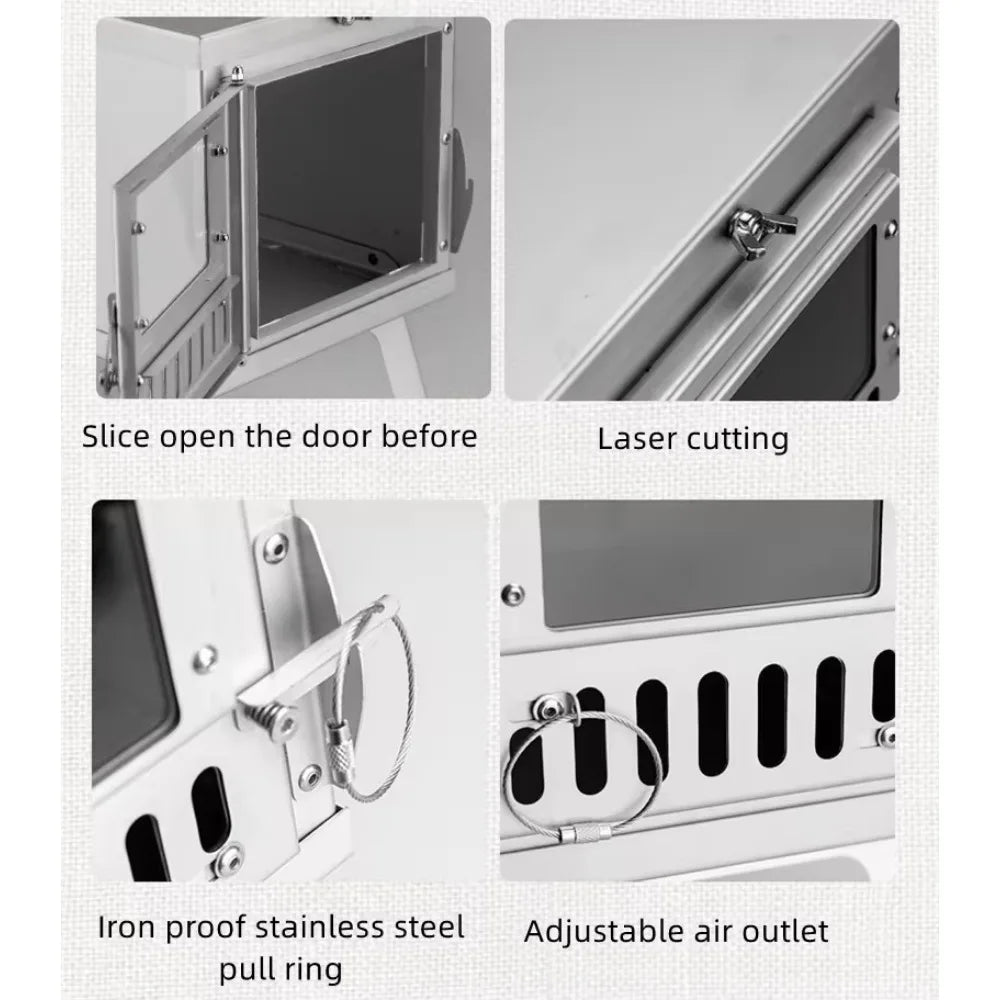 Slice open the door before

Laser cutting

Iron proof stainless steel pull ring

Adjustable air outlet